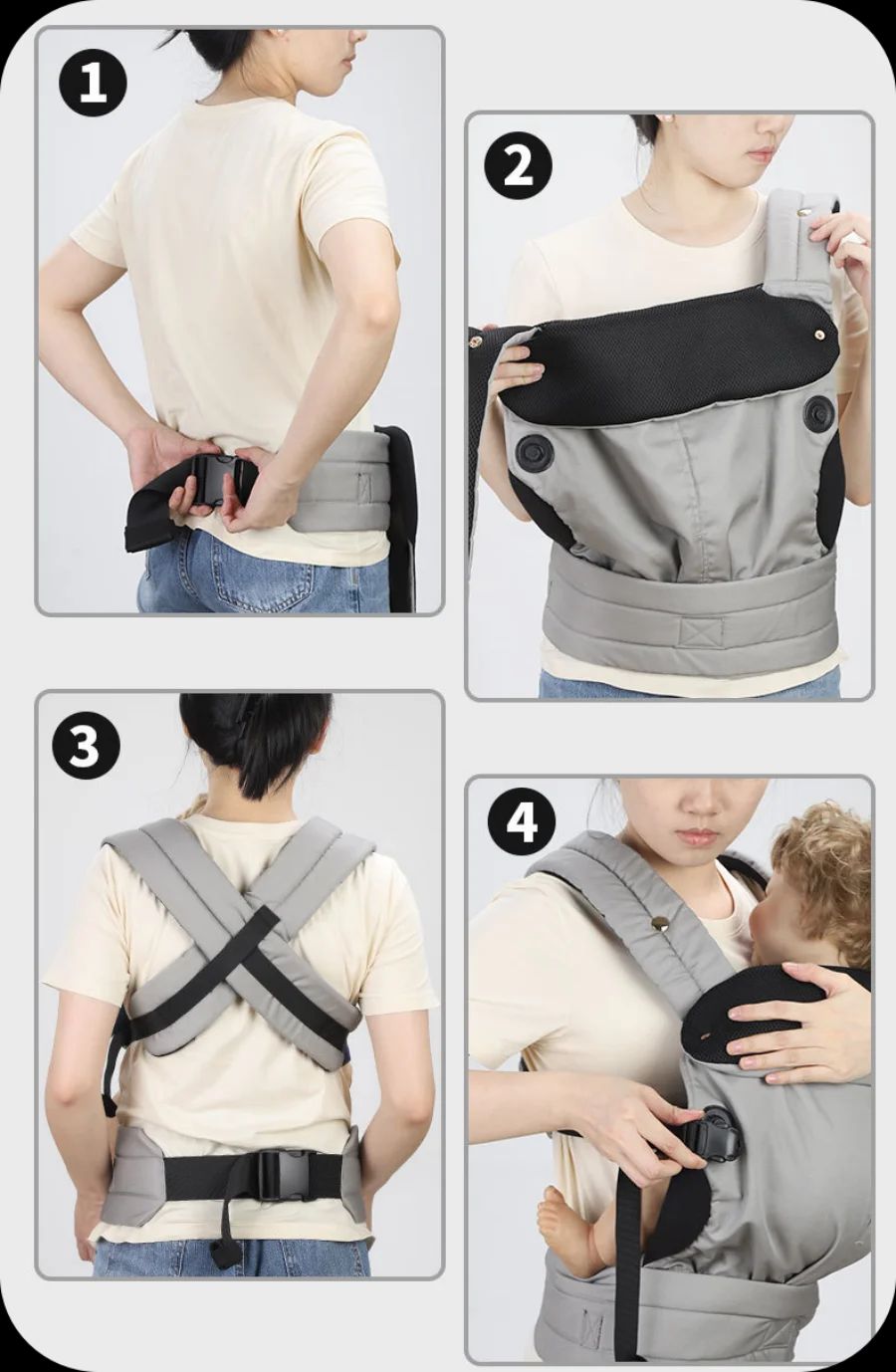 1

2

3

4